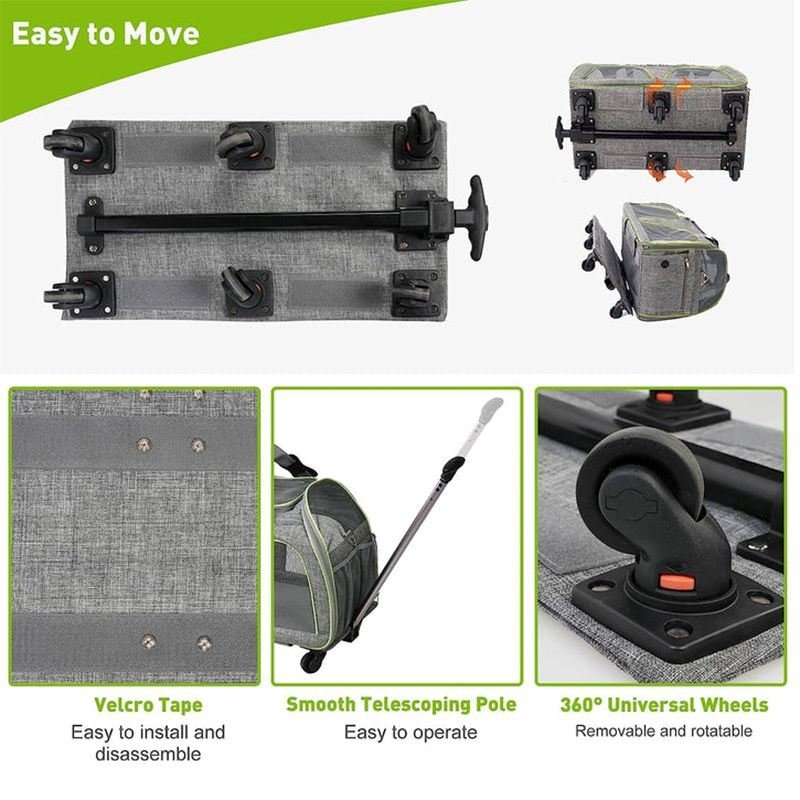 Easy to Move

Velcro Tape
Easy to install and disassemble

Smooth Telescoping Pole
Easy to operate

360° Universal Wheels
Removable and rotatable