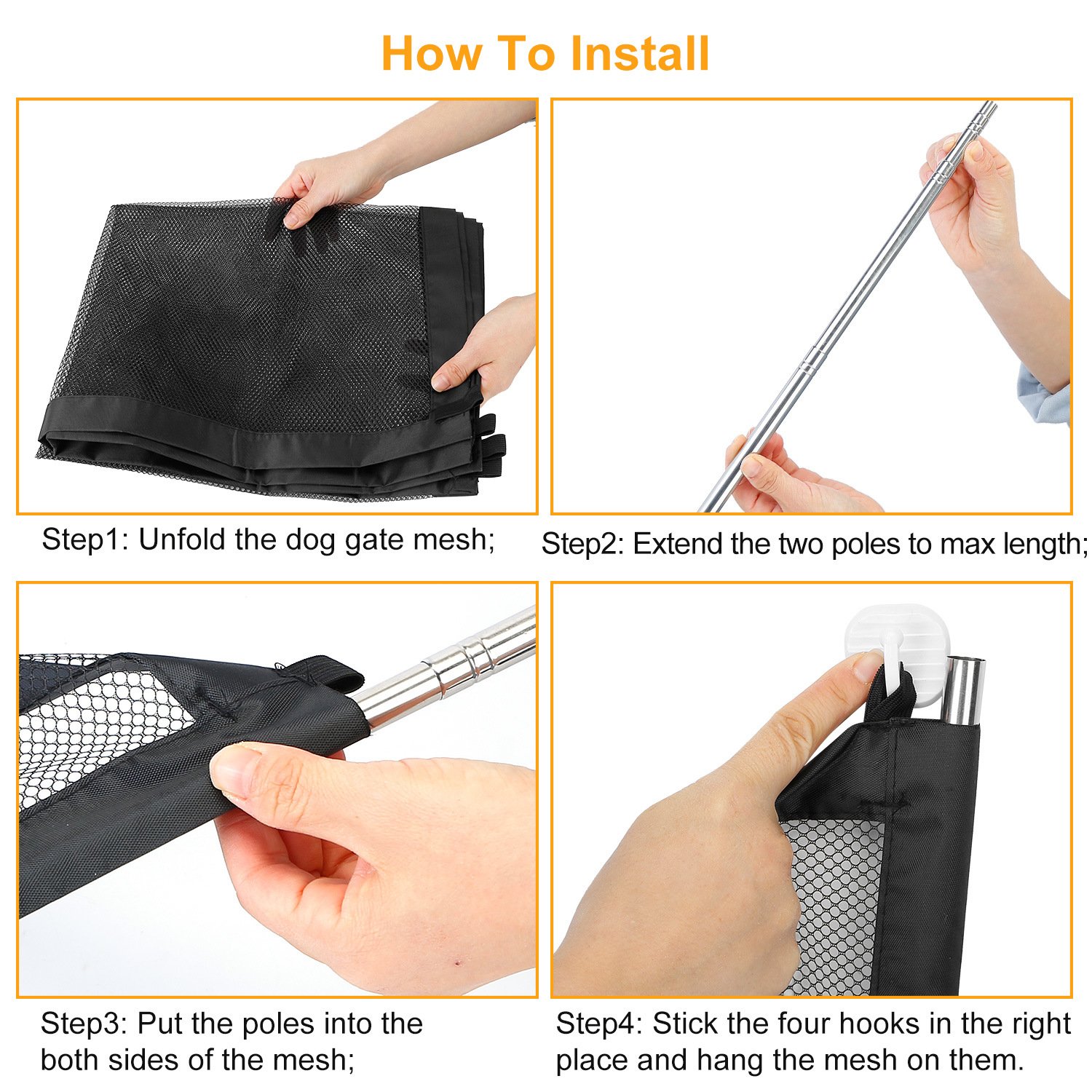 How To Install

Step1: Unfold the dog gate mesh;

Step2: Extend the two poles to max length;

Step3: Put the poles into the both sides of the mesh;

Step4: Stick the four hooks in the right place and hang the mesh on them.